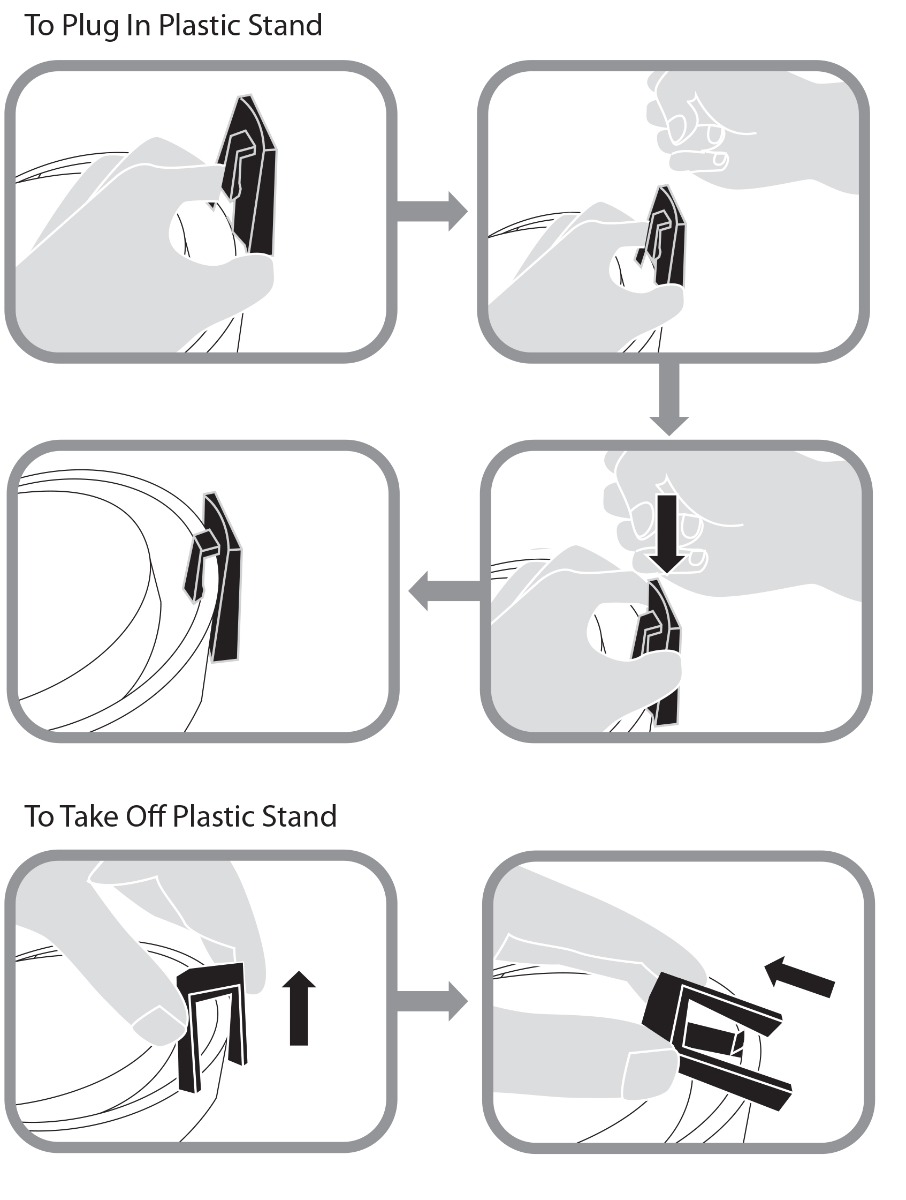 To Plug In Plastic Stand

To Take Off Plastic Stand